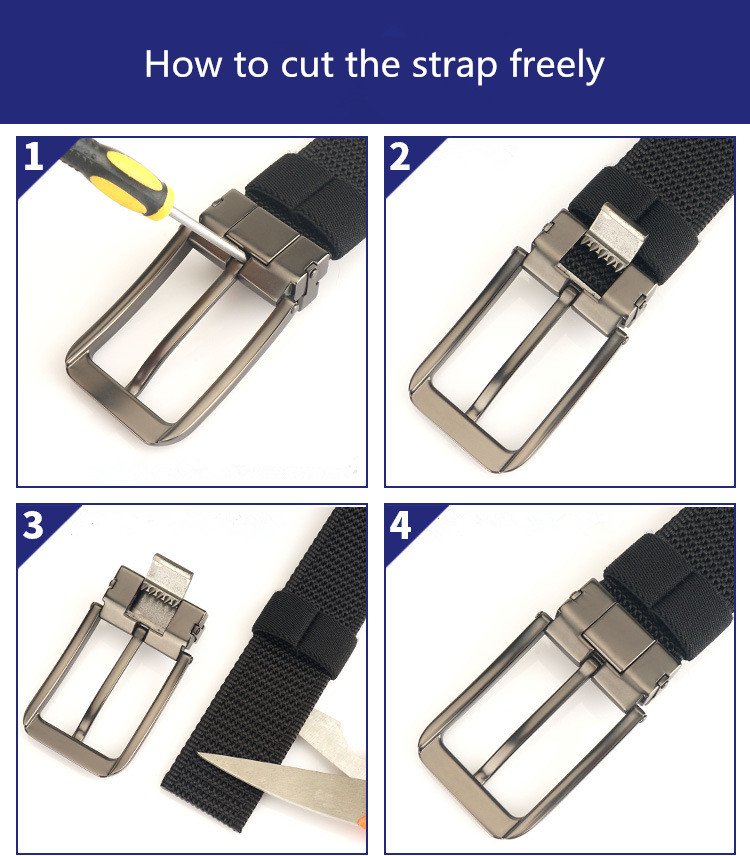 How to cut the strap freely

1

2

3

4